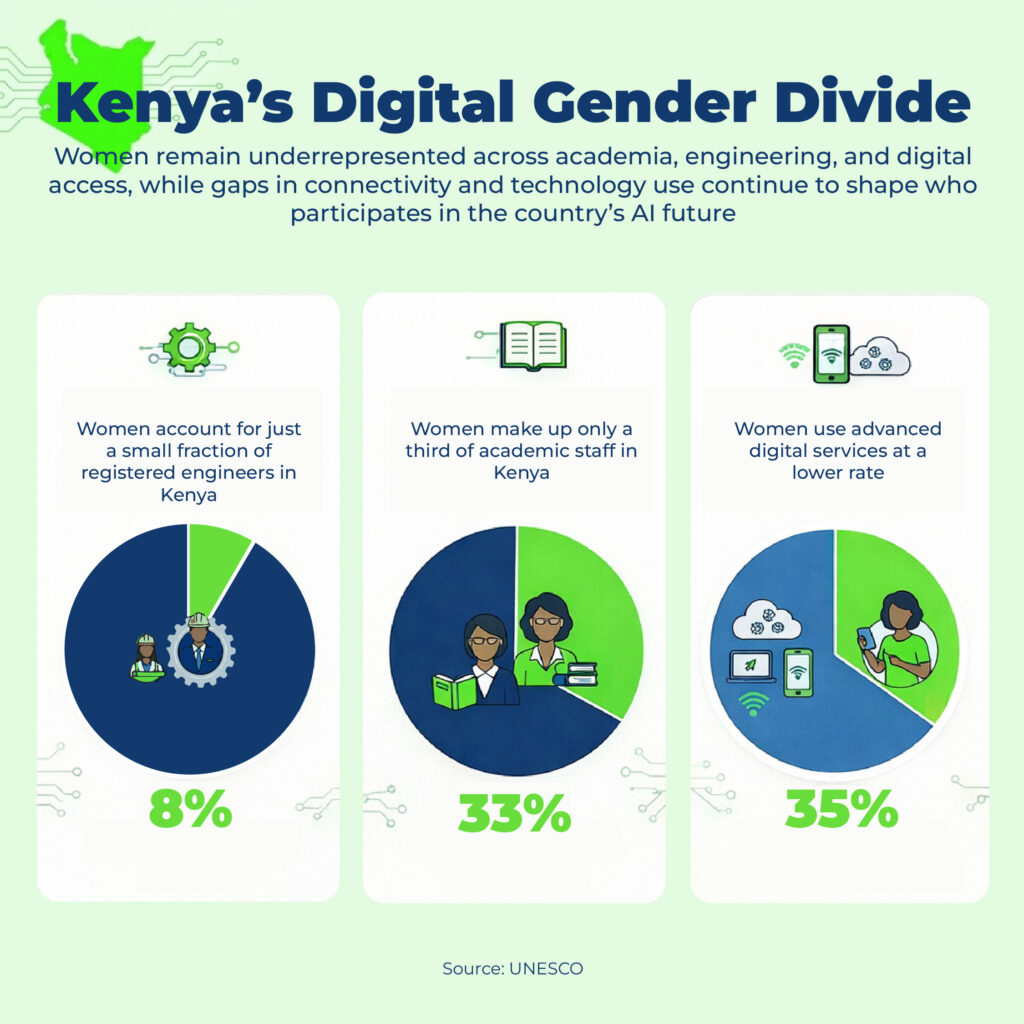 Kenya’s Digital Gender Divide

Women remain underrepresented across academia, engineering, and digital access, while gaps in connectivity and technology use continue to shape who participates in the country’s AI future

Women account for just a small fraction of registered engineers in Kenya

8%

Women make up only a third of academic staff in Kenya

33%

Women use advanced digital services at a lower rate

35%

Source: UNESCO